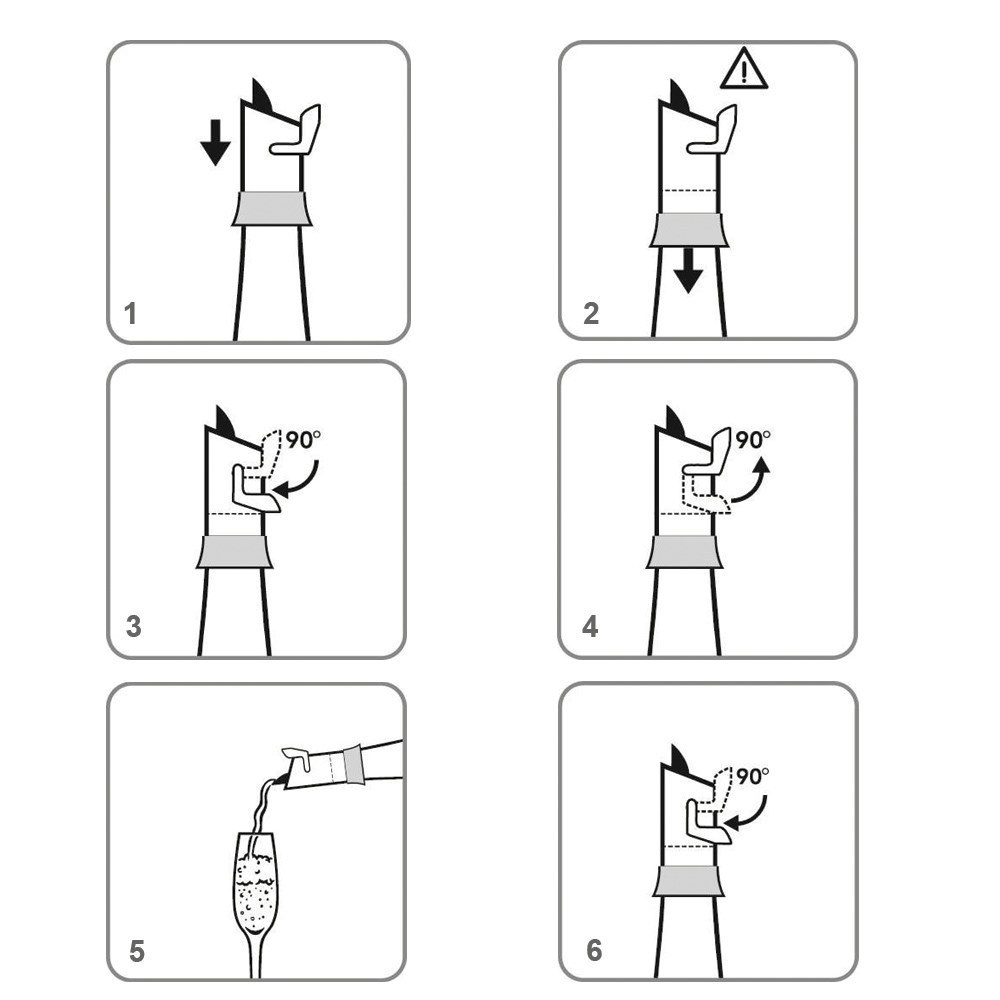 1

2

90°

3

90°

4

5

90°

6